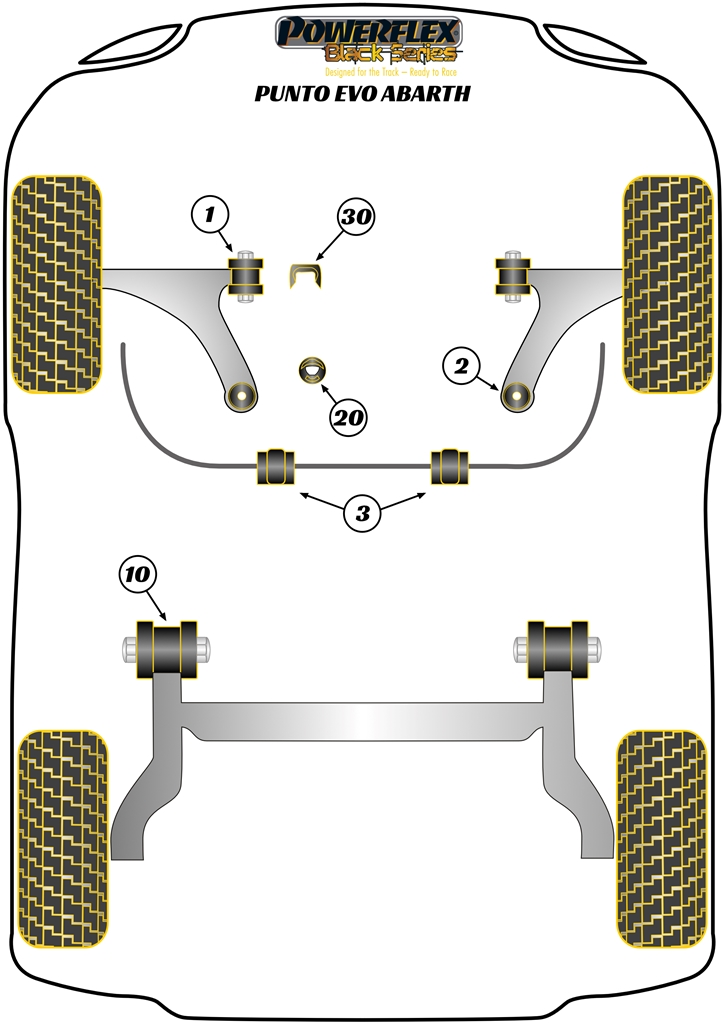 POWERFLEX
Black Series
Designed for the Track – Ready to Race
PUNTO EVO ABARTH

1
30
2
20
3
10