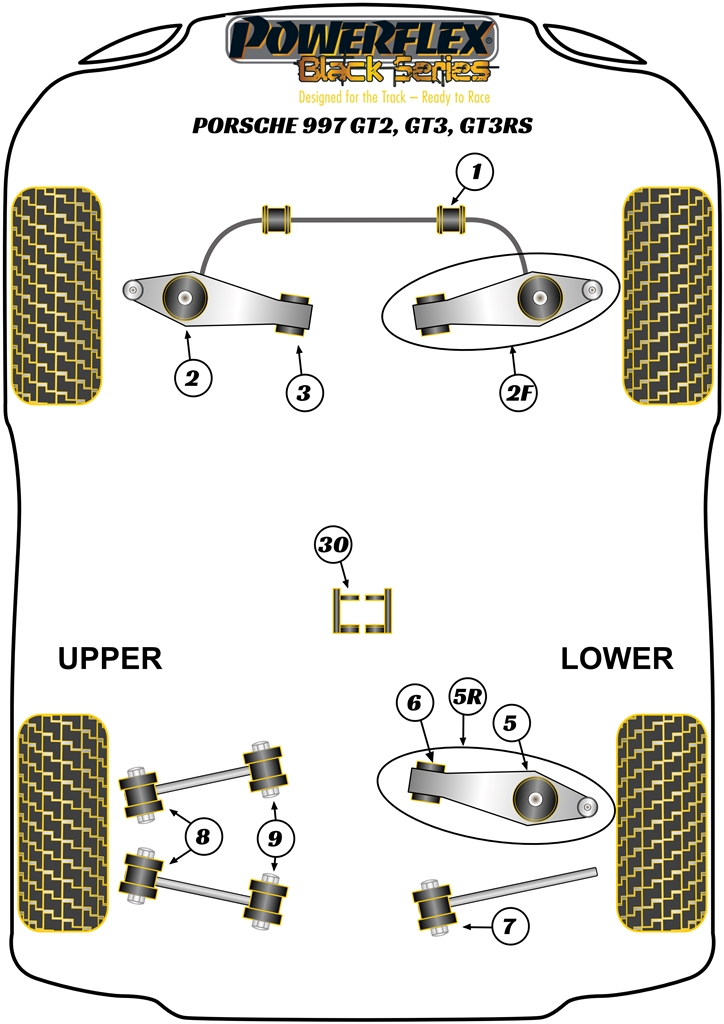 POWERFLEX
Black Series
Designed for the Track – Ready to Race

PORSCHE 997 GT2, GT3, GT3RS

1
2
3
2F
30
UPPER
LOWER
6
5R
5
8
9
7