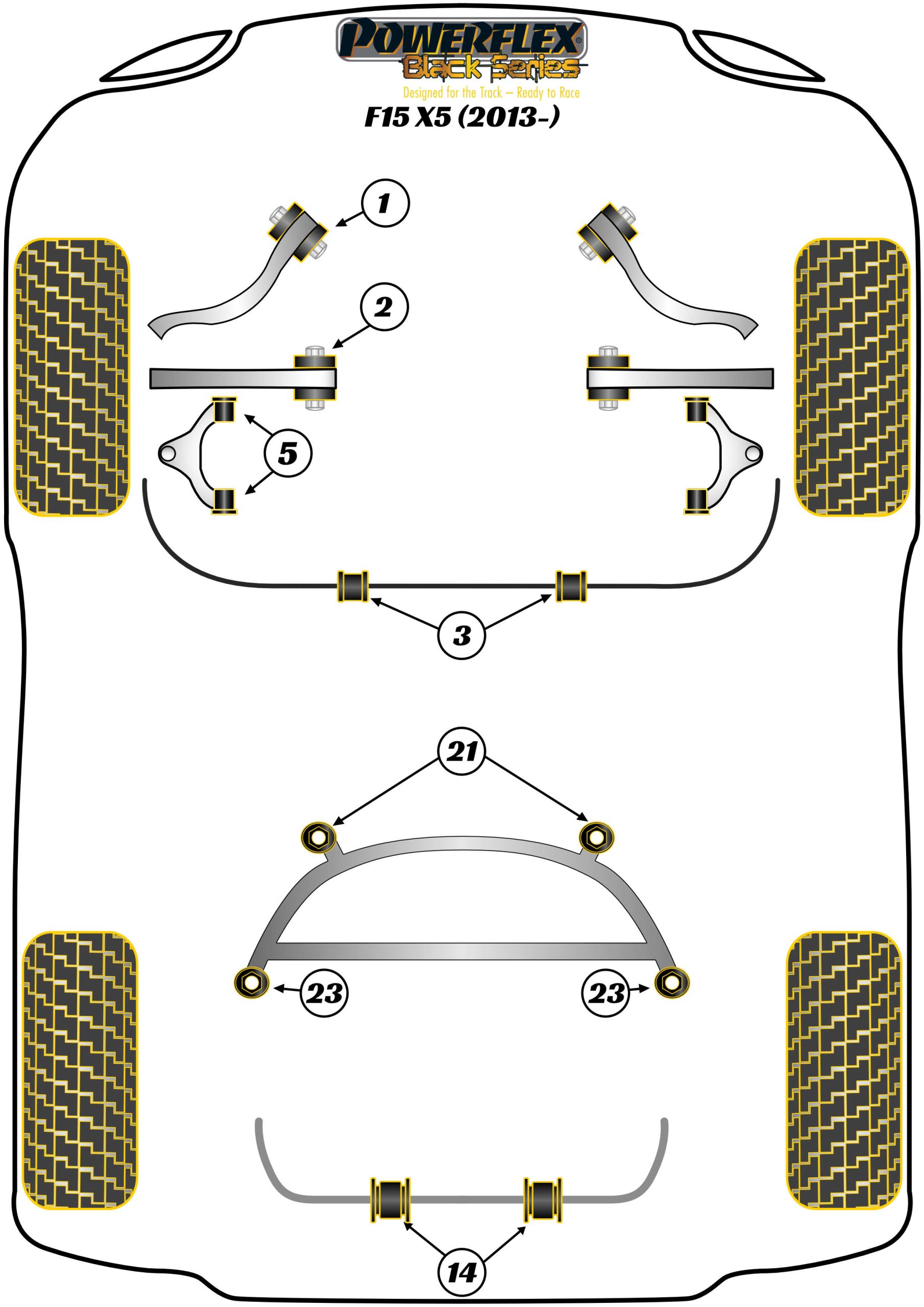 POWERFLEX®
Black Series
Designed for the Track – Ready to Race

F15 X5 (2013-)

1

2

5

3

21

23

23

14