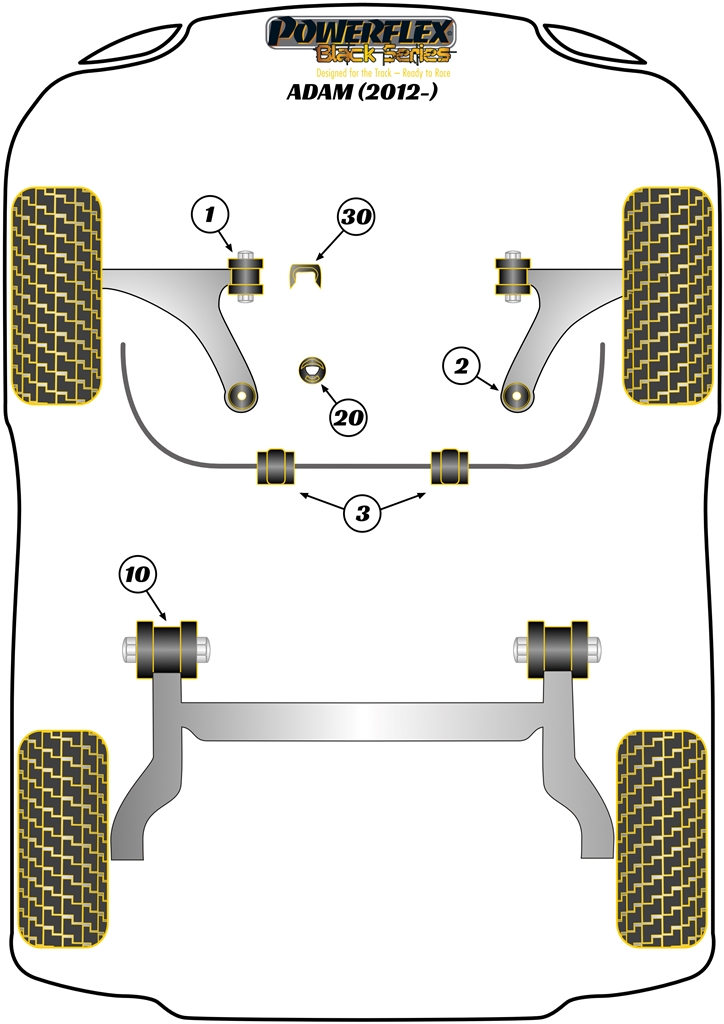 POWERFLEX
Black Series
Designed for the Track – Ready to Race
ADAM (2012-)

1
30
2
20
3
10