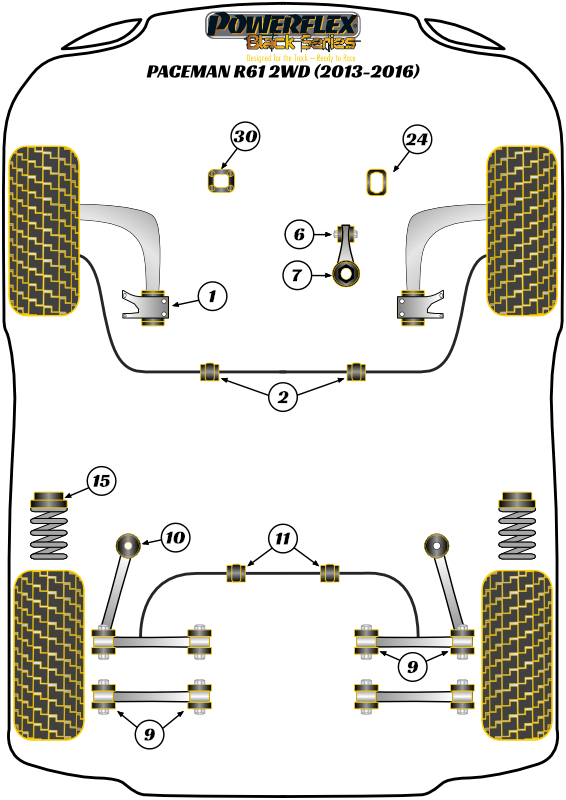 POWERFLEX
Black Series
Designed for the Track – Ready to Race
PACEMAN R61 2WD (2013-2016)

30
24
6
7
1
2
15
10
11
9
9