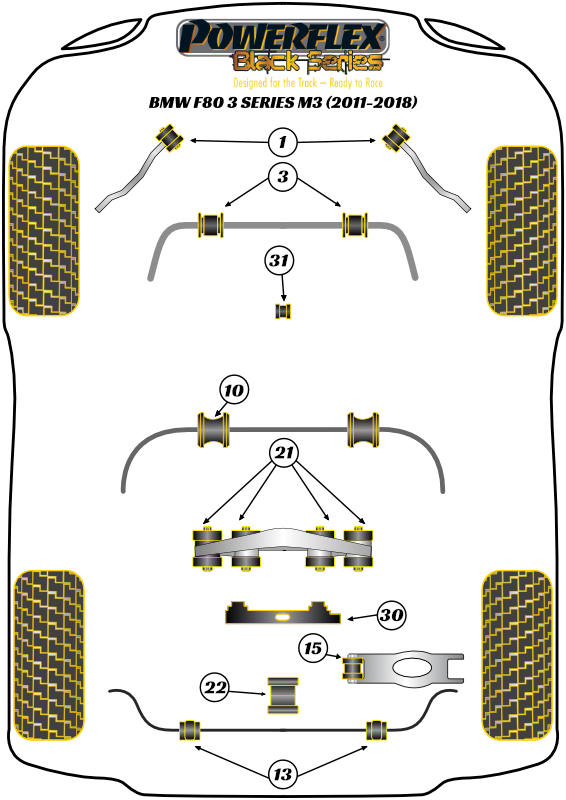 POWERFLEX
Black Series
Designed for the Track – Ready to Race
BMW F80 3 SERIES M3 (2011-2018)

1
3
31
10
21
30
15
22
13