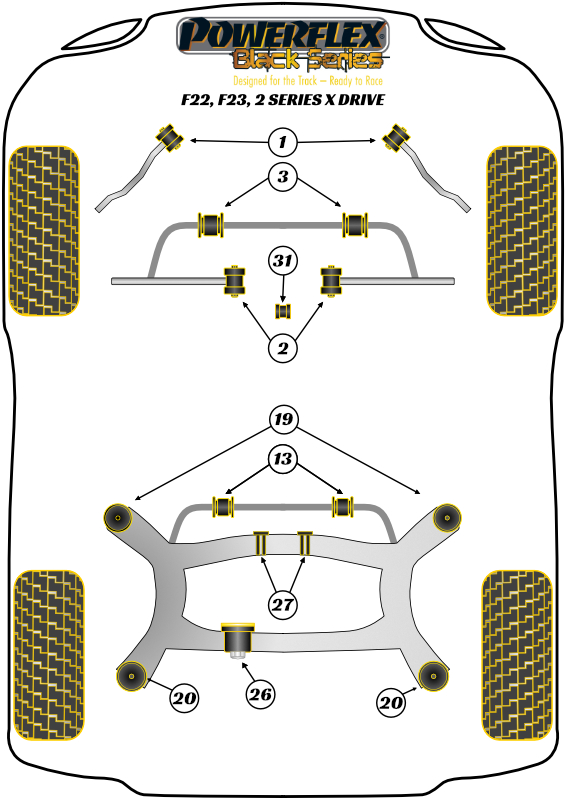 POWERFLEX
Black Series
Designed for the Track – Ready to Race

F22, F23, 2 SERIES X DRIVE

1

3

31

2

19

13

27

20

26

20