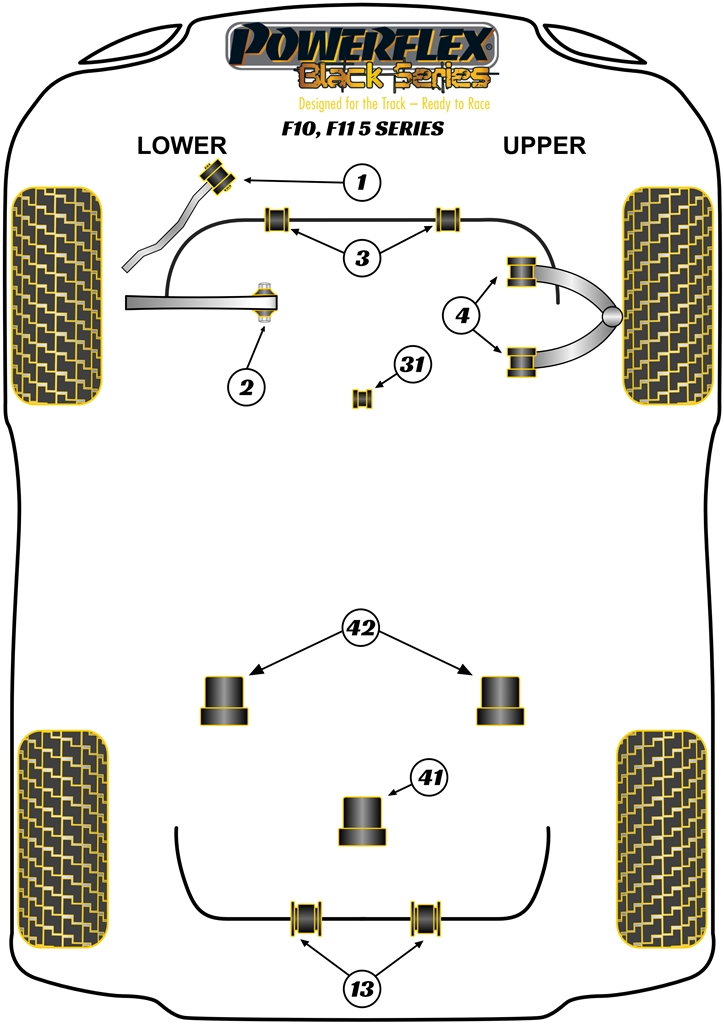 POWERFLEX
Black Series
Designed for the Track – Ready to Race

F10, F11 5 SERIES

LOWER

UPPER

1

3

4

2

31

42

41

13