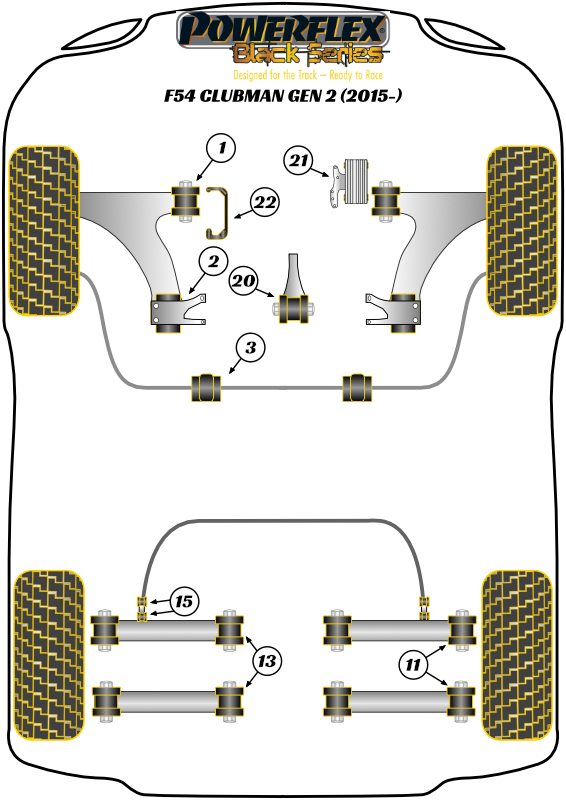 POWERFLEX
Black Series
Designed for the Track – Ready to Race
F54 CLUBMAN GEN 2 (2015-)

1
21
22
2
20
3
15
13
11