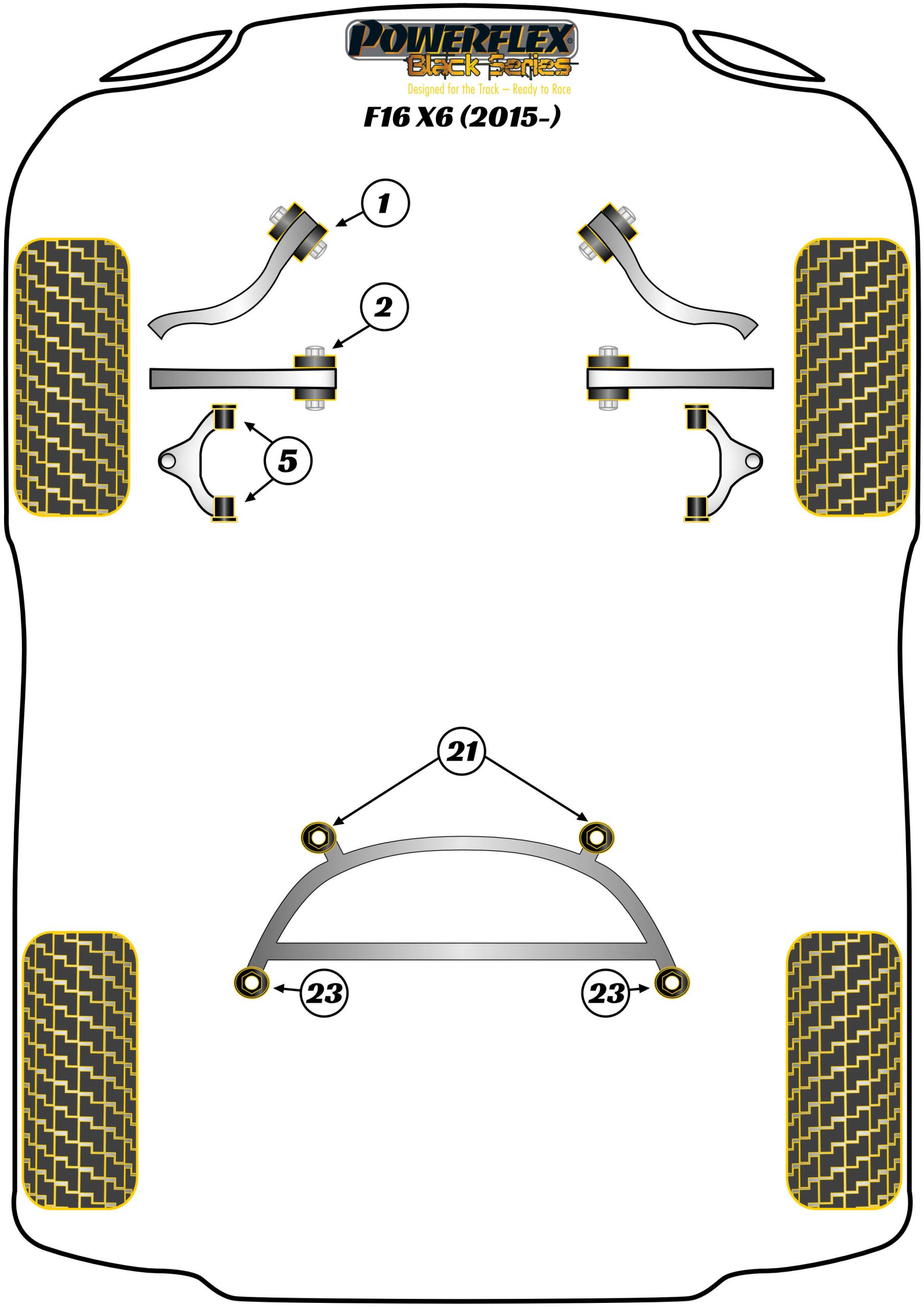 POWERFLEX
Black Series
Designed for the Track – Ready to Race

F16 X6 (2015-)

1

2

5

21

23

23