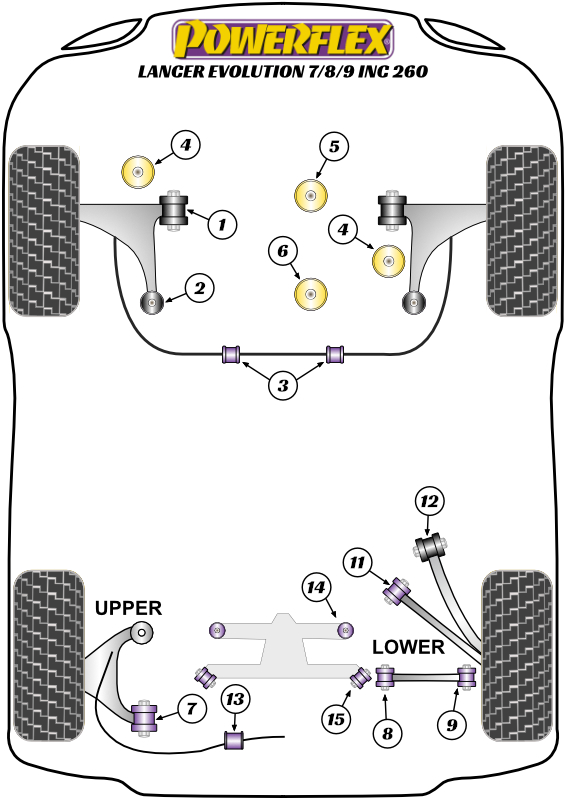 POWERFLEX
LANCER EVOLUTION 7/8/9 INC 260

4
5
1
4
6
2
3

12
11
14
UPPER
LOWER
7
13
15
8
9