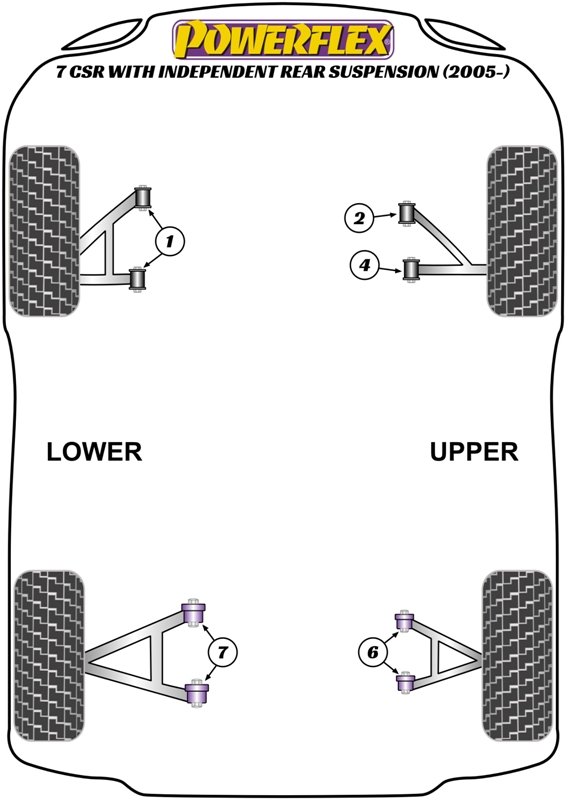 POWERFLEX
7 CSR WITH INDEPENDENT REAR SUSPENSION (2005-)

1

2

4

LOWER

UPPER

7

6