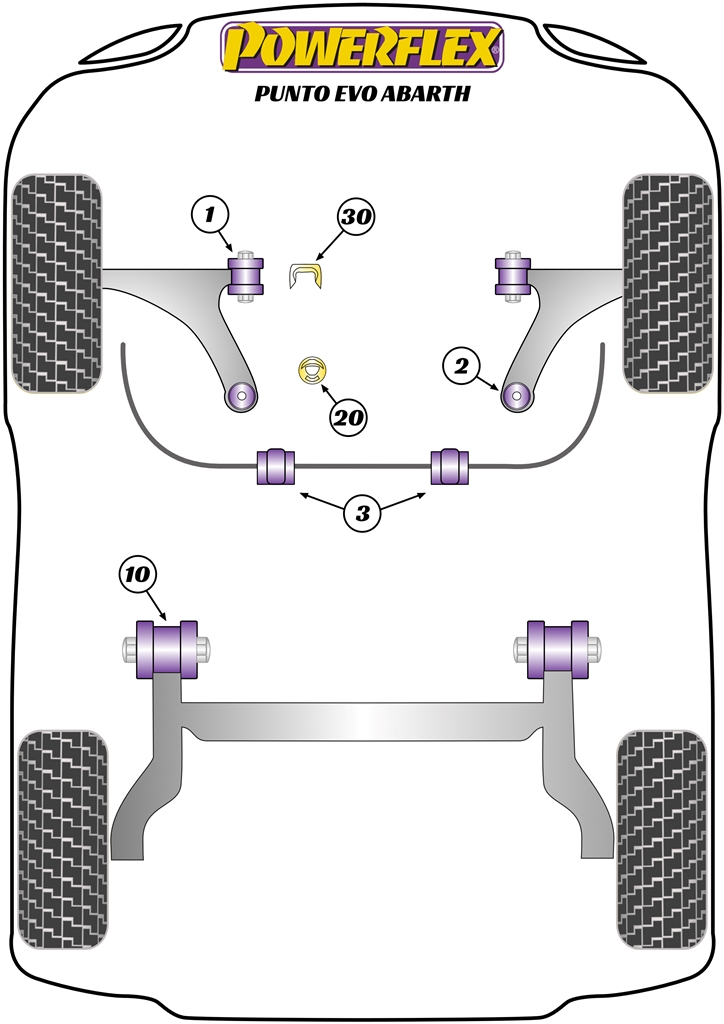 POWERFLEX
PUNTO EVO ABARTH

1
30
2
20
3
10