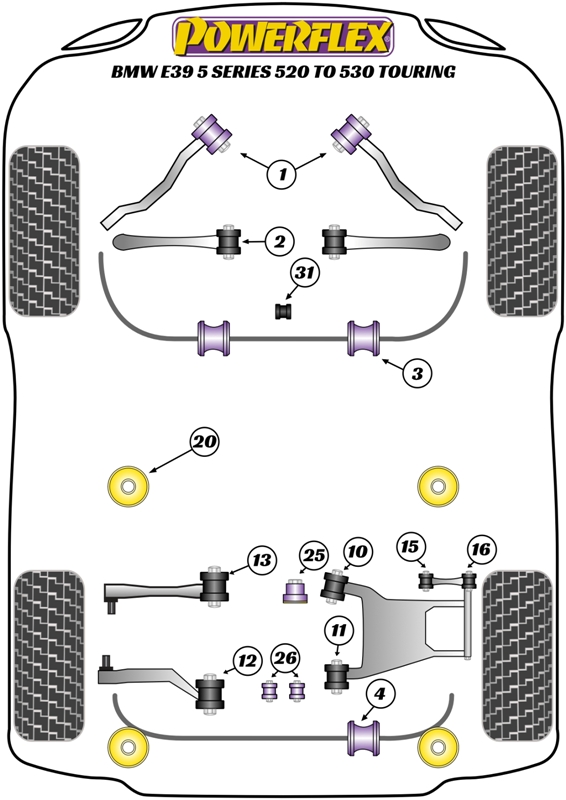 POWERFLEX
BMW E39 5 SERIES 520 TO 530 TOURING

1
2
31
3
20
13
25
10
15
16
11
12
26
4