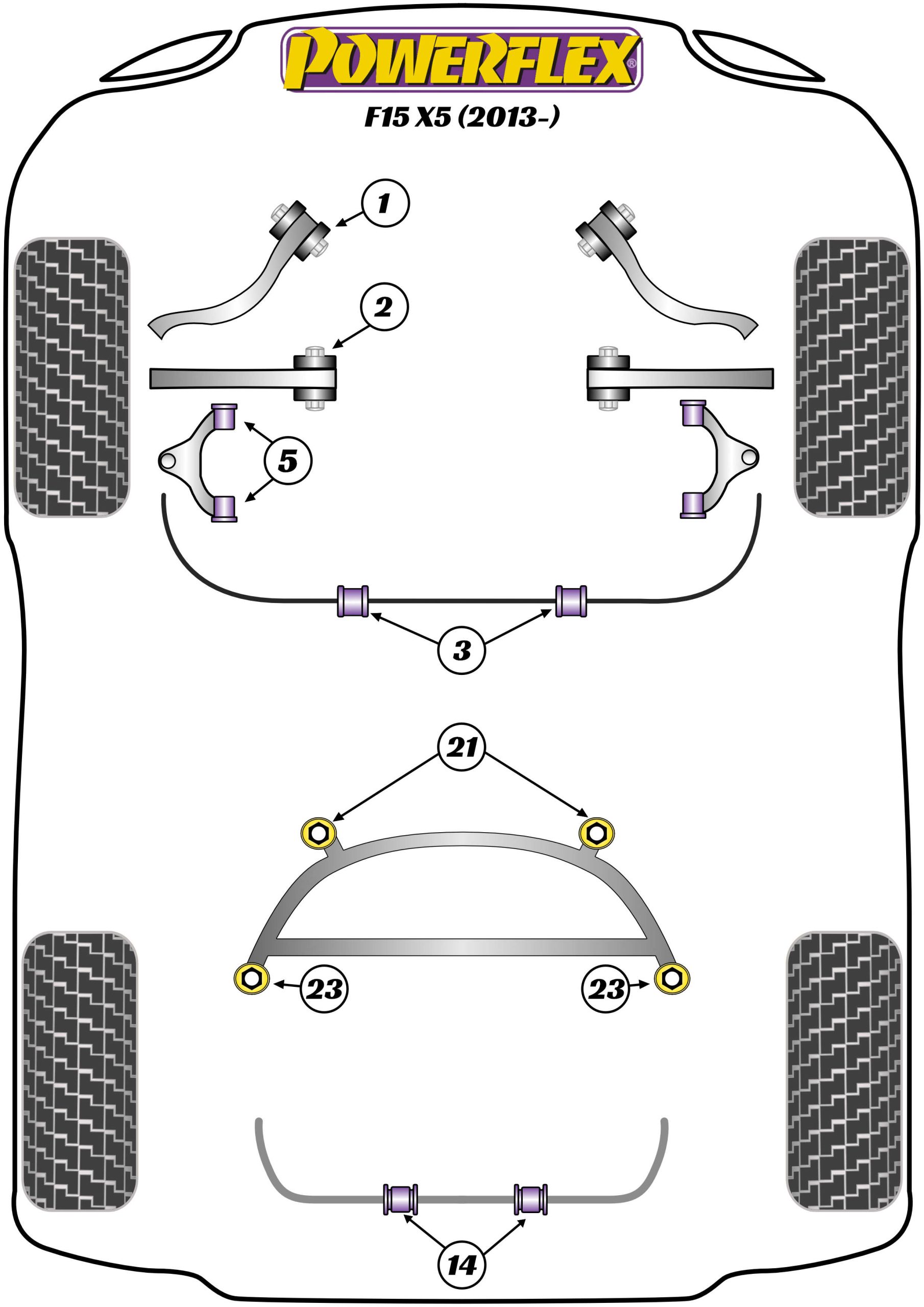 POWERFLEX®

F15 X5 (2013-)

1

2

5

3

21

23

23

14