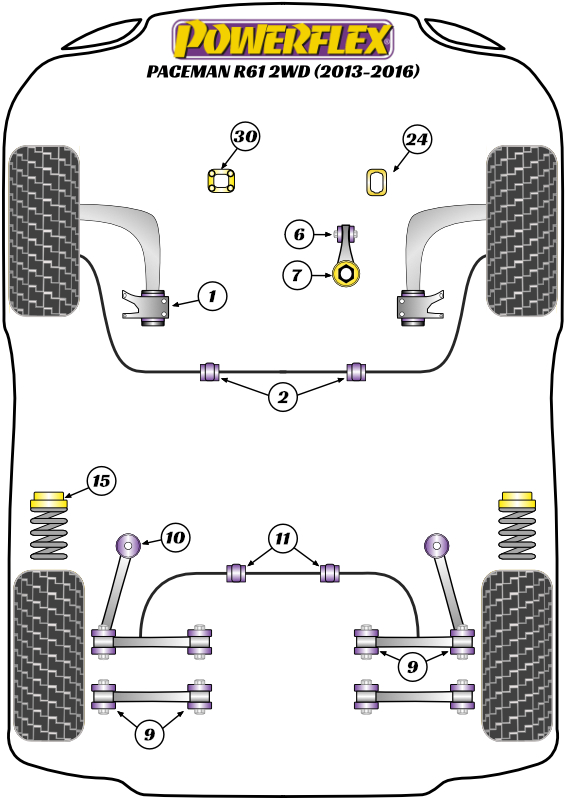 POWERFLEX
PACEMAN R61 2WD (2013-2016)

30
24
6
7
1
2
15
10
11
9
9