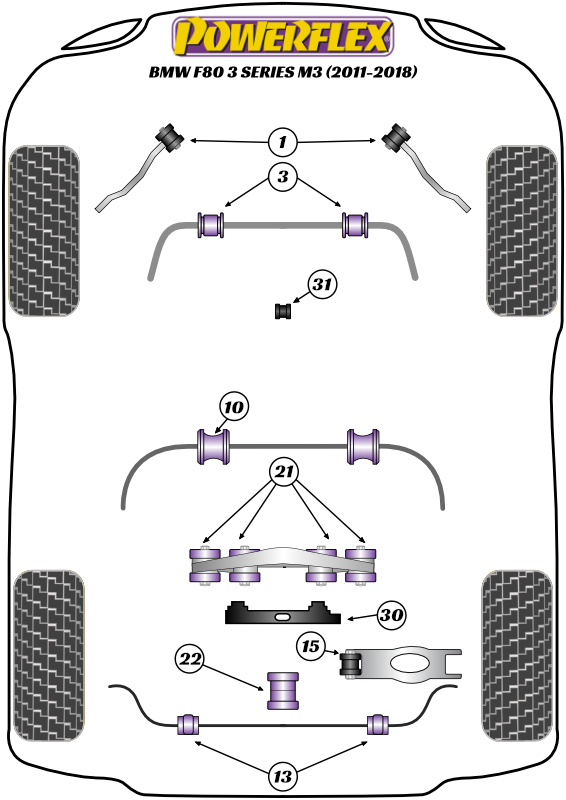 POWERFLEX
BMW F80 3 SERIES M3 (2011-2018)

1
3
31
10
21
30
15
22
13