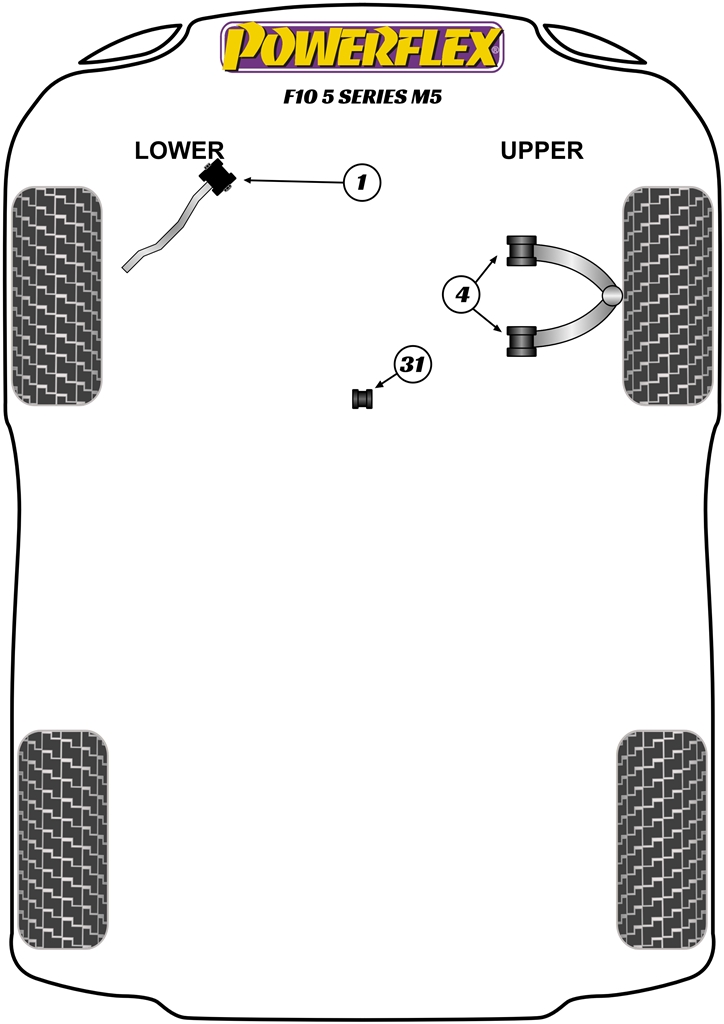 POWERFLEX

F10 5 SERIES M5

LOWER

UPPER

1

4

31