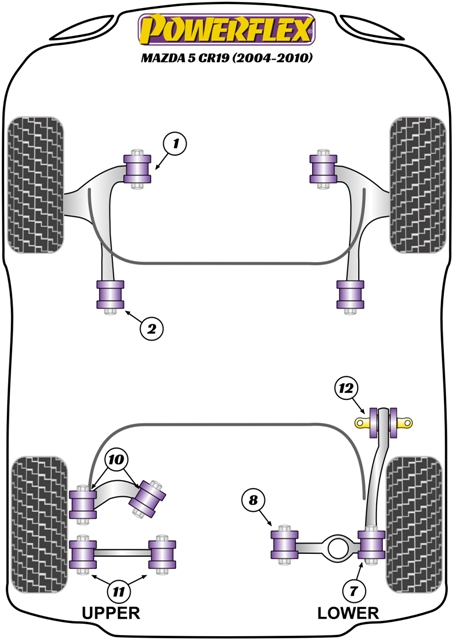 POWERFLEX
MAZDA 5 CR19 (2004-2010)

1

2

12

10

8

11

7

UPPER

LOWER